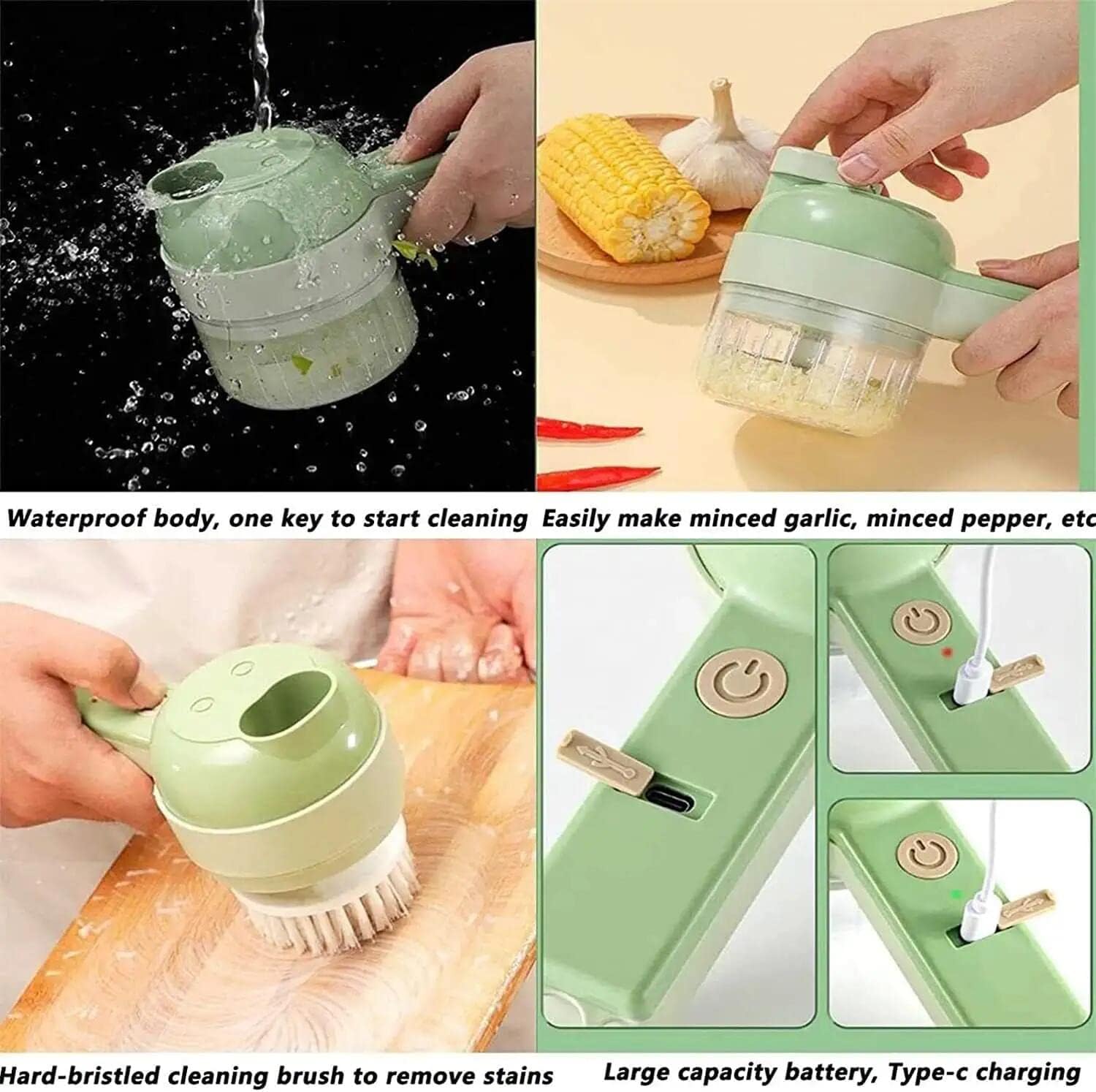 Waterproof body, one key to start cleaning

Easily make minced garlic, minced pepper, etc

Hard-bristled cleaning brush to remove stains

Large capacity battery, Type-c charging